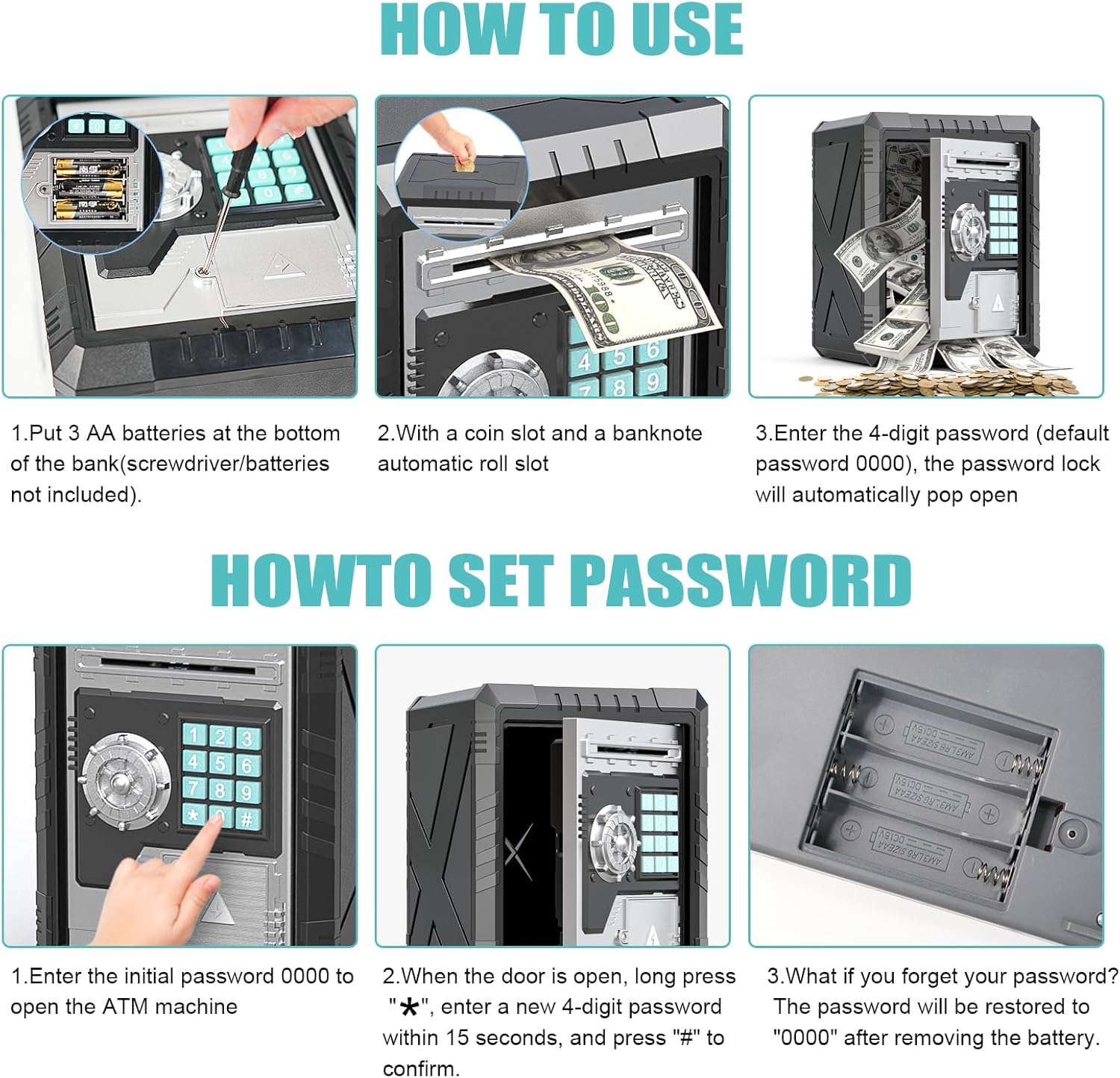 HOW TO USE

1.Put 3 AA batteries at the bottom of the bank(screwdriver/batteries not included).

2.With a coin slot and a banknote automatic roll slot

3.Enter the 4-digit password (default password 0000), the password lock will automatically pop open

HOWTO SET PASSWORD

1 2 3
4 5 6
7 8 9
* 0 #

1.Enter the initial password 0000 to open the ATM machine

2.When the door is open, long press "*", enter a new 4-digit password within 15 seconds, and press "#" to confirm.

3.What if you forget your password? The password will be restored to "0000" after removing the battery.